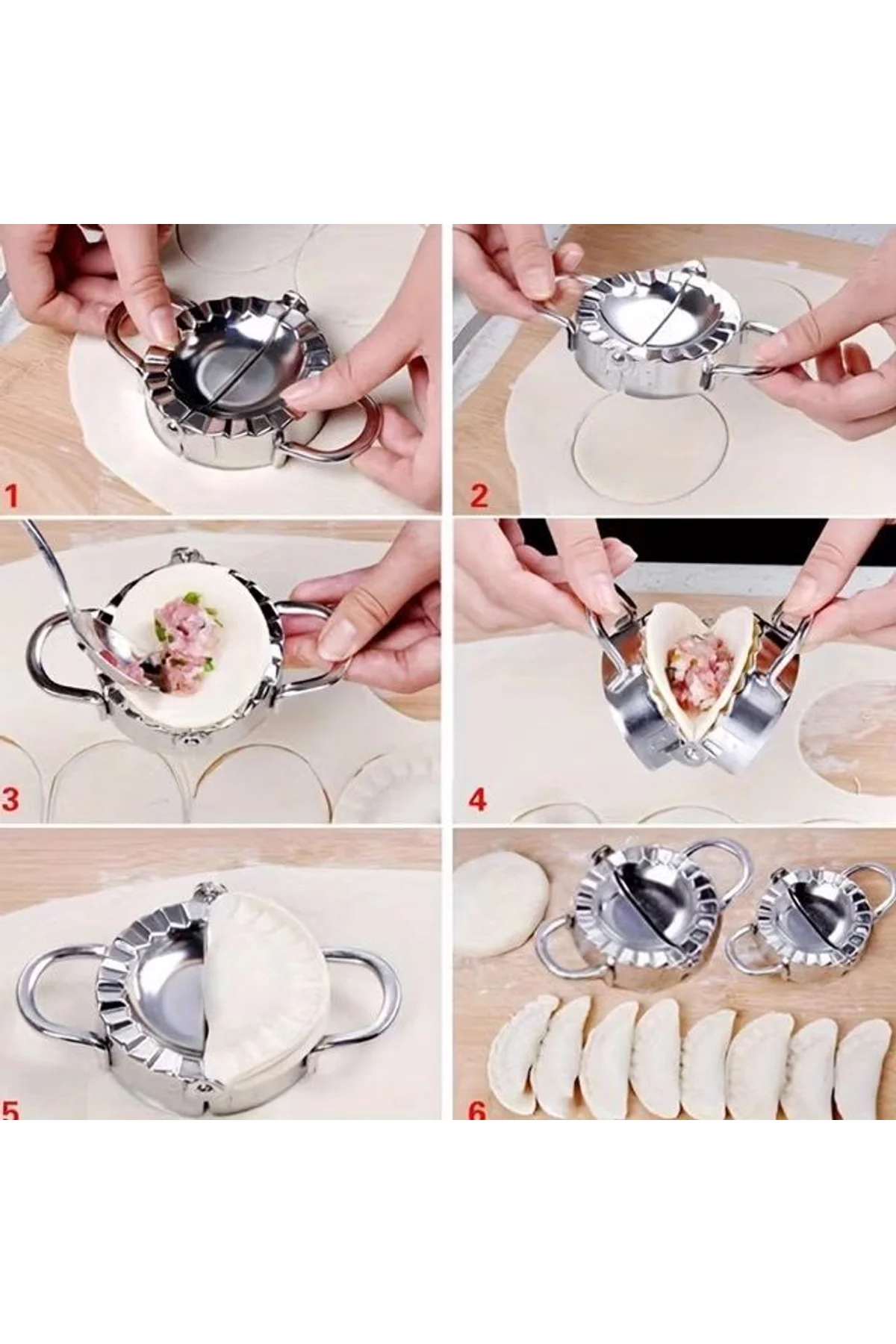 1
2
3
4
5
6