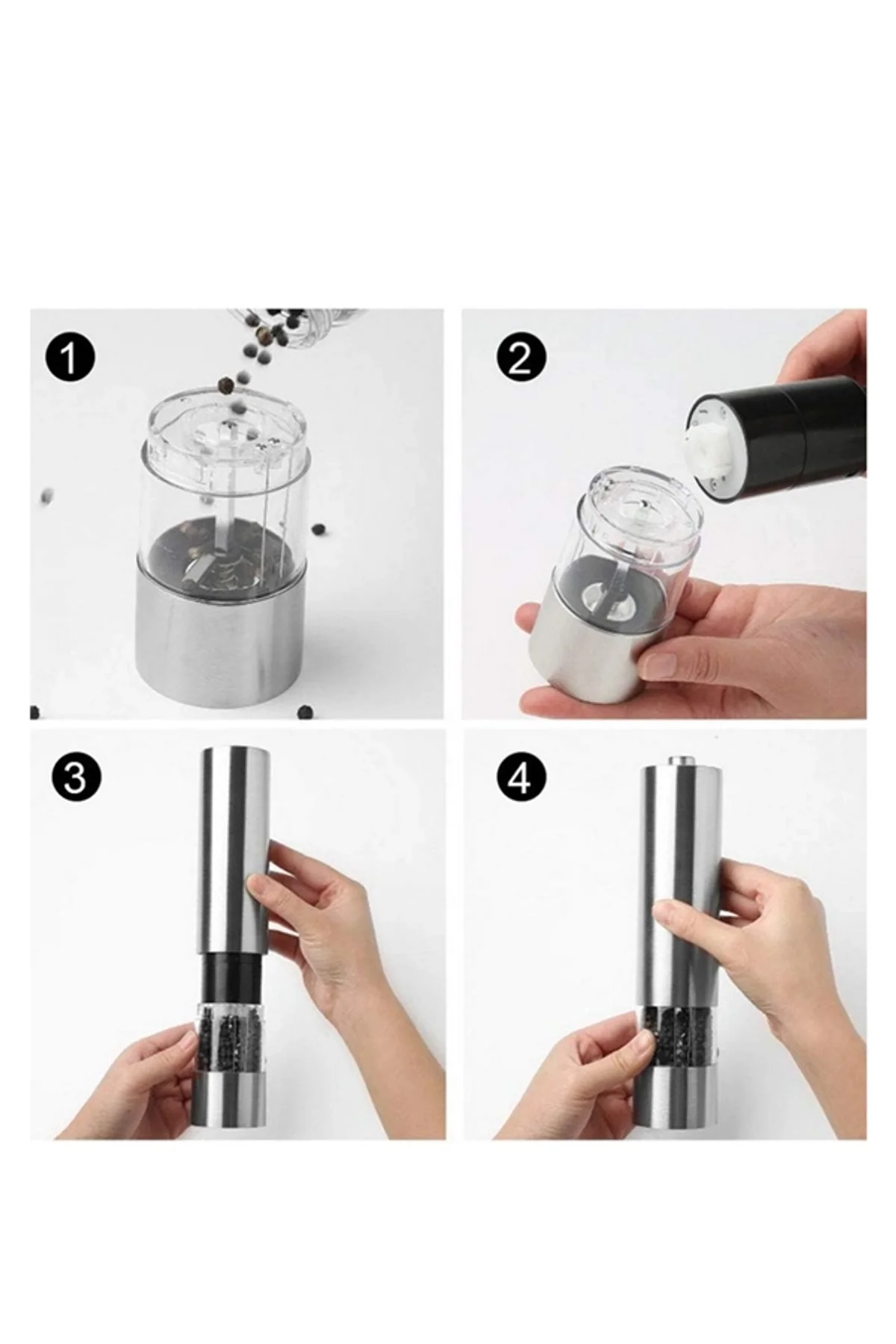 1

2

3

4